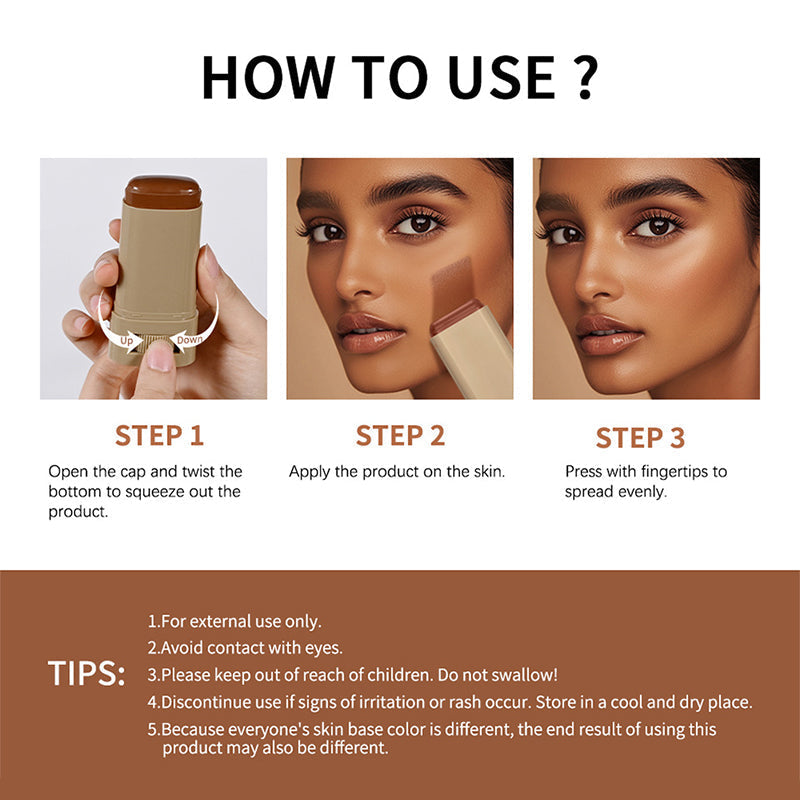 HOW TO USE ?

Up Down

STEP 1
Open the cap and twist the bottom to squeeze out the product.

STEP 2
Apply the product on the skin.

STEP 3
Press with fingertips to spread evenly.

TIPS:
1.For external use only.
2.Avoid contact with eyes.
3.Please keep out of reach of children. Do not swallow!
4.Discontinue use if signs of irritation or rash occur. Store in a cool and dry place.
5.Because everyone's skin base color is different, the end result of using this product may also be different.