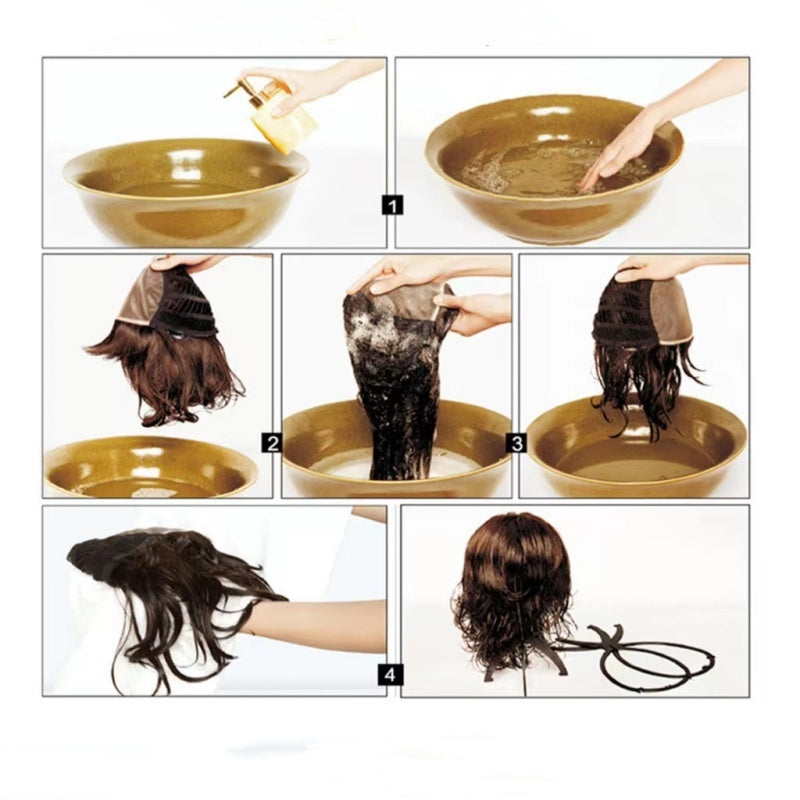 1

2

3

4